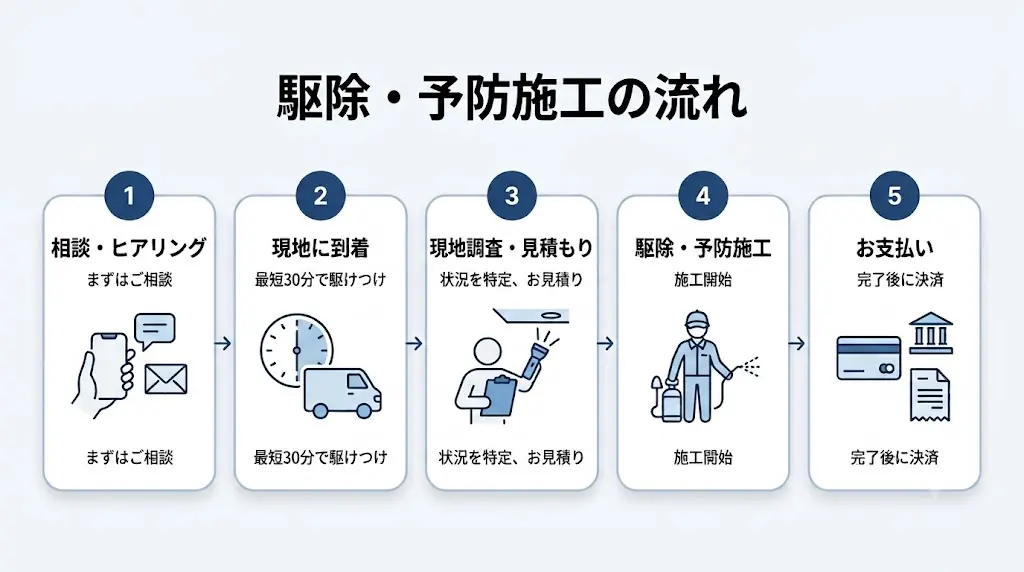 駆除・予防施工の流れ

1
相談・ヒアリング
まずはご相談

まずはご相談

2
現地に到着
最短30分で駆けつけ

最短30分で駆けつけ

3
現地調査・見積もり
状況を特定、お見積り

状況を特定、お見積り

4
駆除・予防施工
施工開始

施工開始

5
お支払い
完了後に決済

完了後に決済